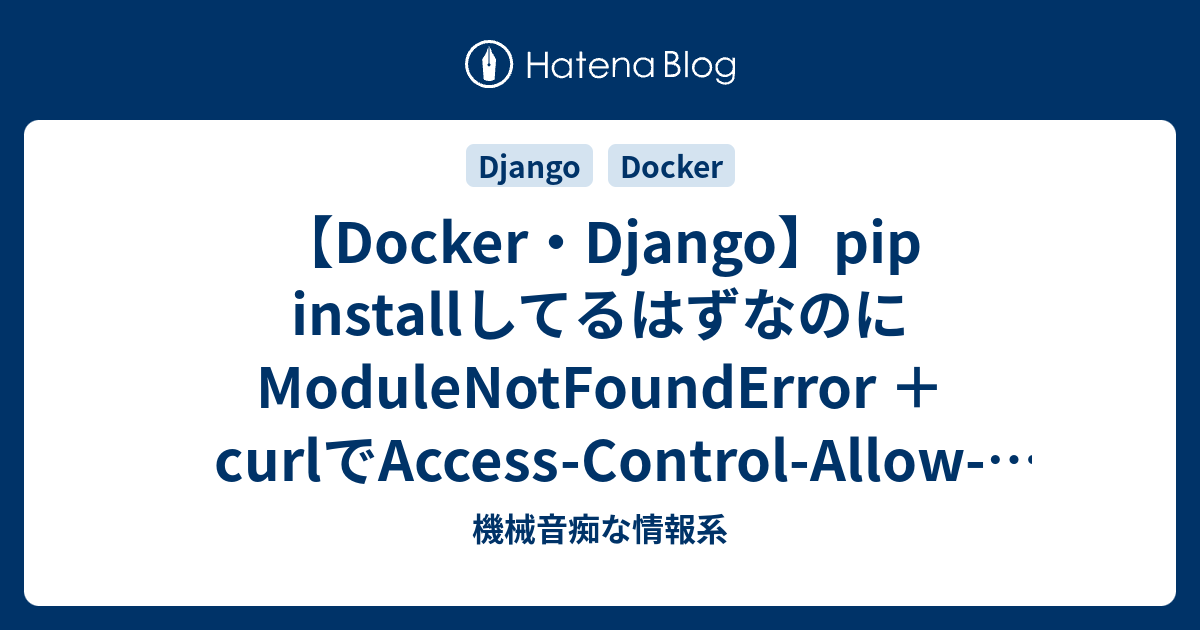 Hatena Blog

Django Docker

【Docker・Django】pip installしてるはずなのにModuleNotFoundError ＋ curlでAccess-Control-Allow-…

機械音痴な情報系