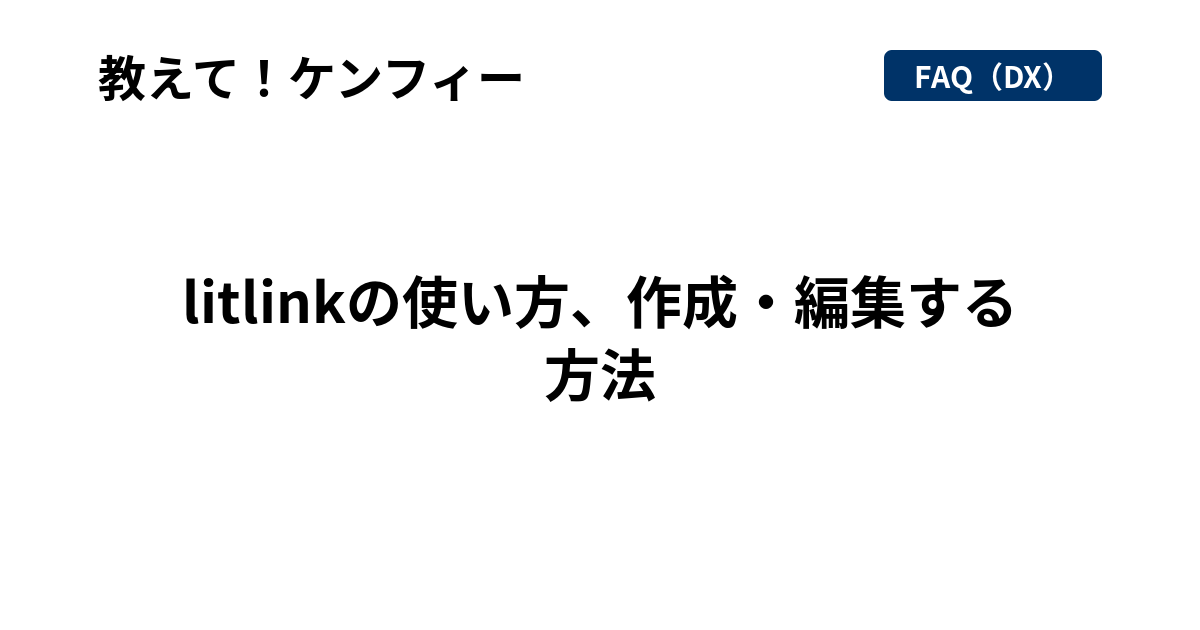 教えて！ケンフィー

FAQ（DX）

litlinkの使い方、作成・編集する方法