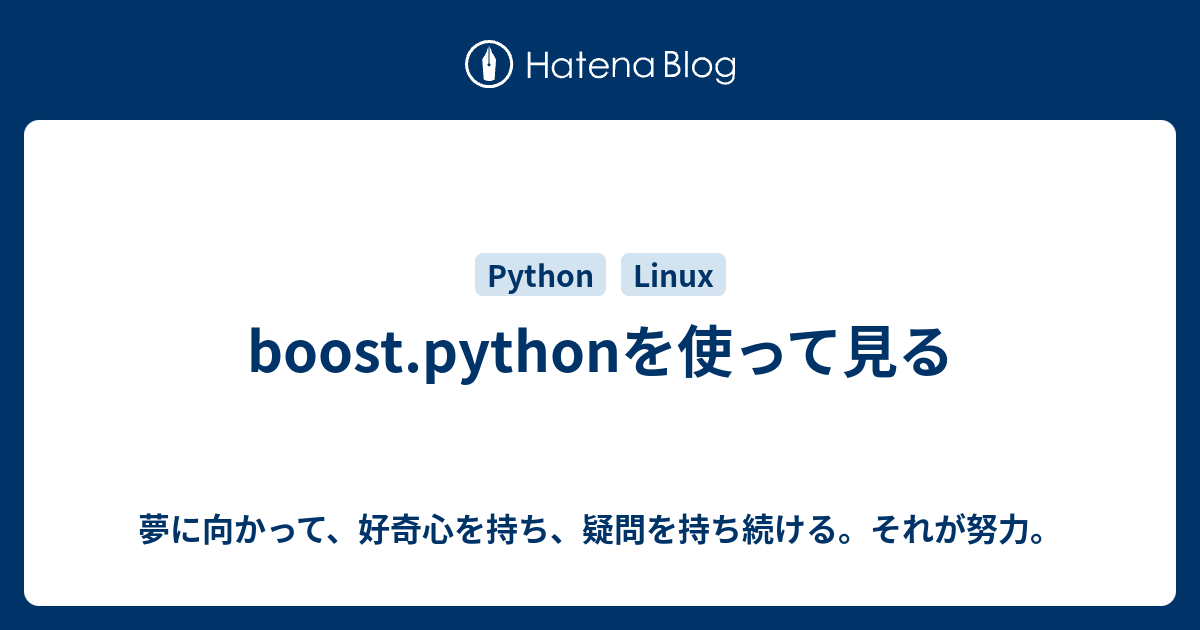 Hatena Blog

Python Linux

boost.pythonを使って見る

夢に向かって、好奇心を持ち、疑問を持ち続ける。それが努力。