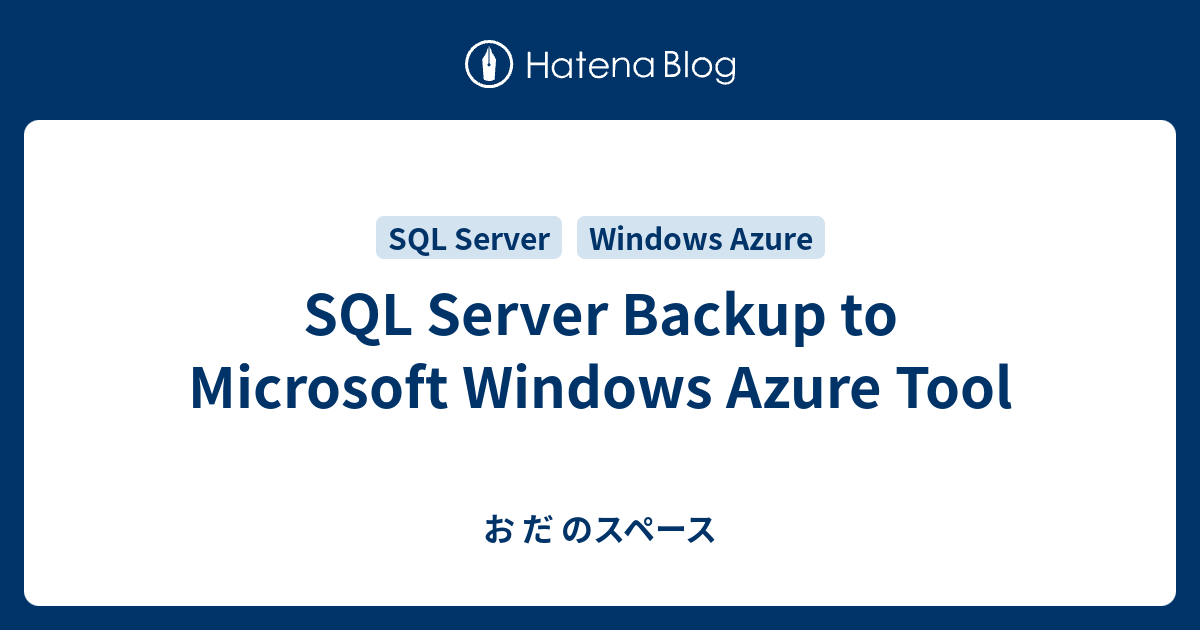 Hatena Blog

SQL Server  Windows Azure

SQL Server Backup to Microsoft Windows Azure Tool

お だ のスペース