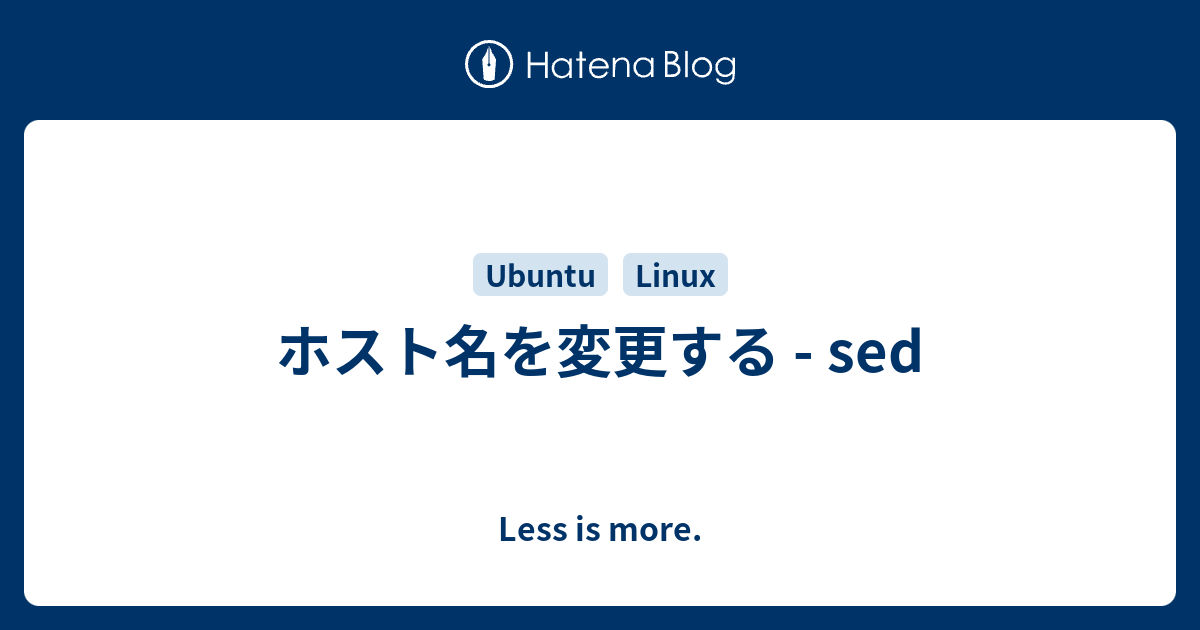 Hatena Blog

Ubuntu Linux

ホスト名を変更する - sed

Less is more.