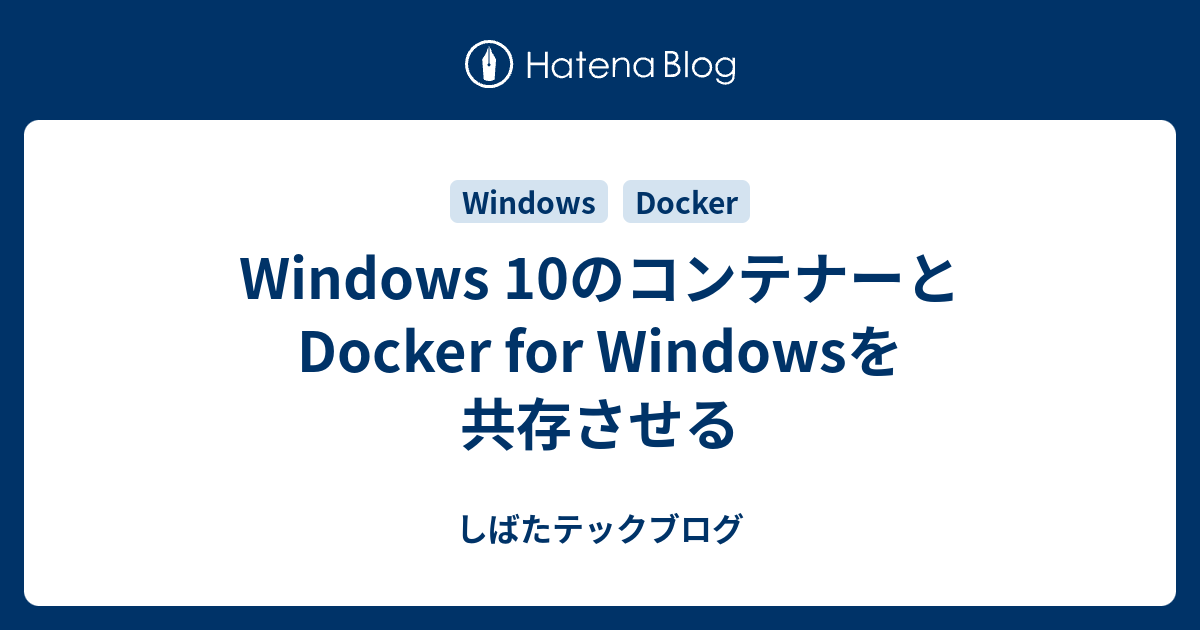 Hatena Blog

Windows

Docker

Windows 10のコンテナーとDocker for Windowsを共存させる

しばたテックブログ