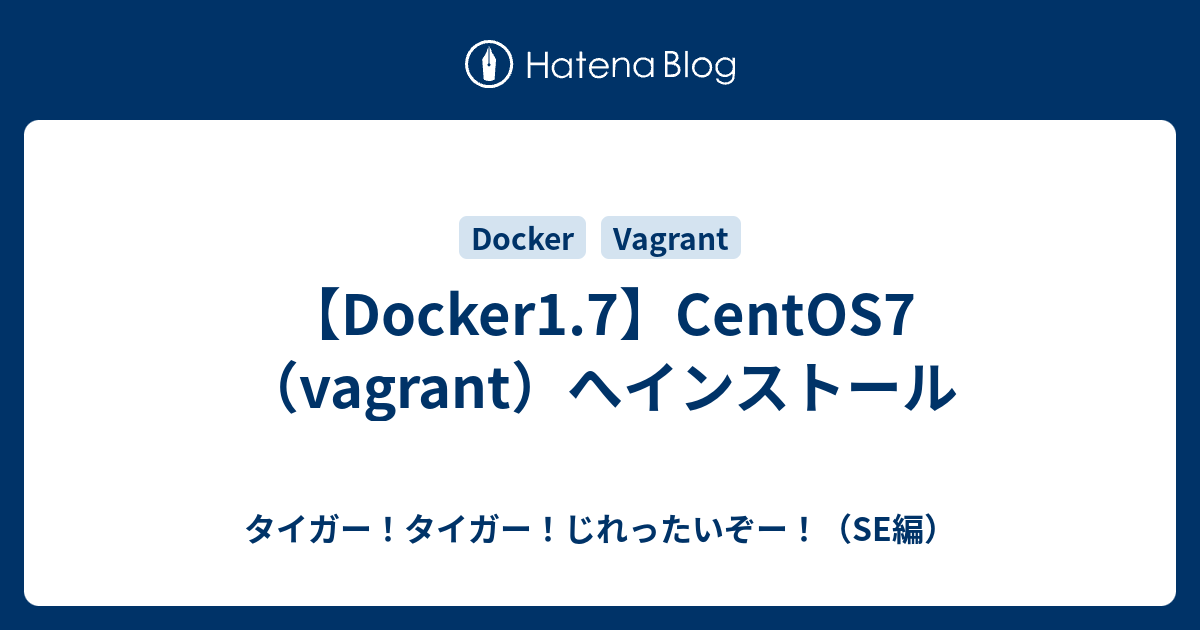 Hatena Blog

Docker Vagrant

【Docker1.7】CentOS7（vagrant）へインストール

タイガー！タイガー！じれったいぞー！（SE編）