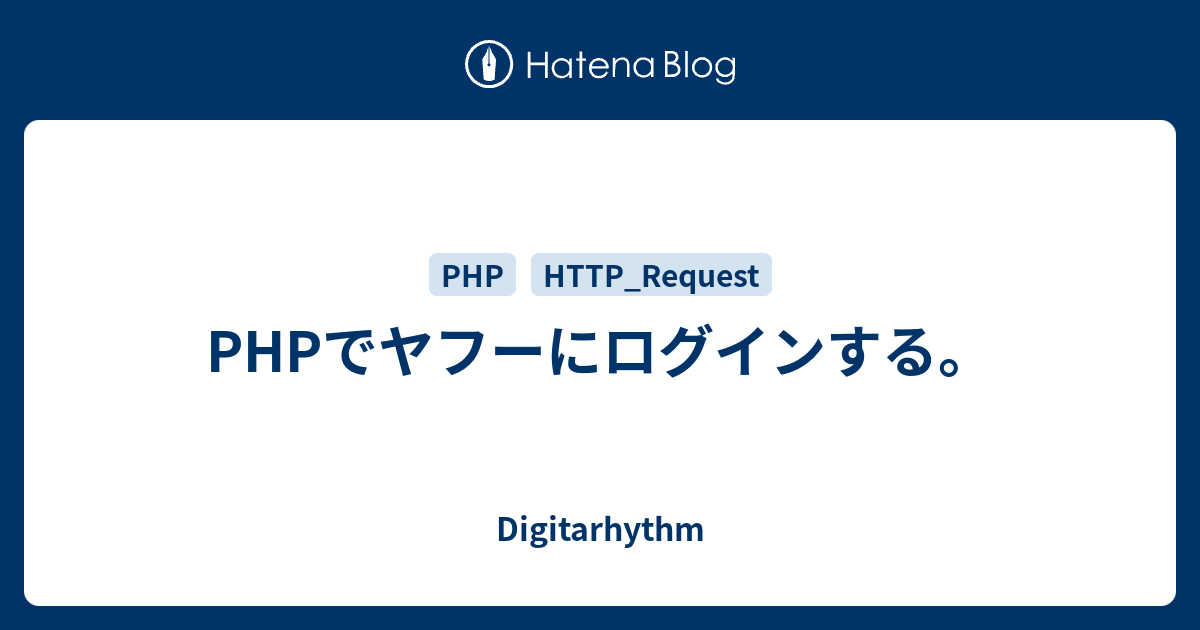 Hatena Blog

PHP HTTP_Request

PHPでヤフーにログインする。

Digitarhythm