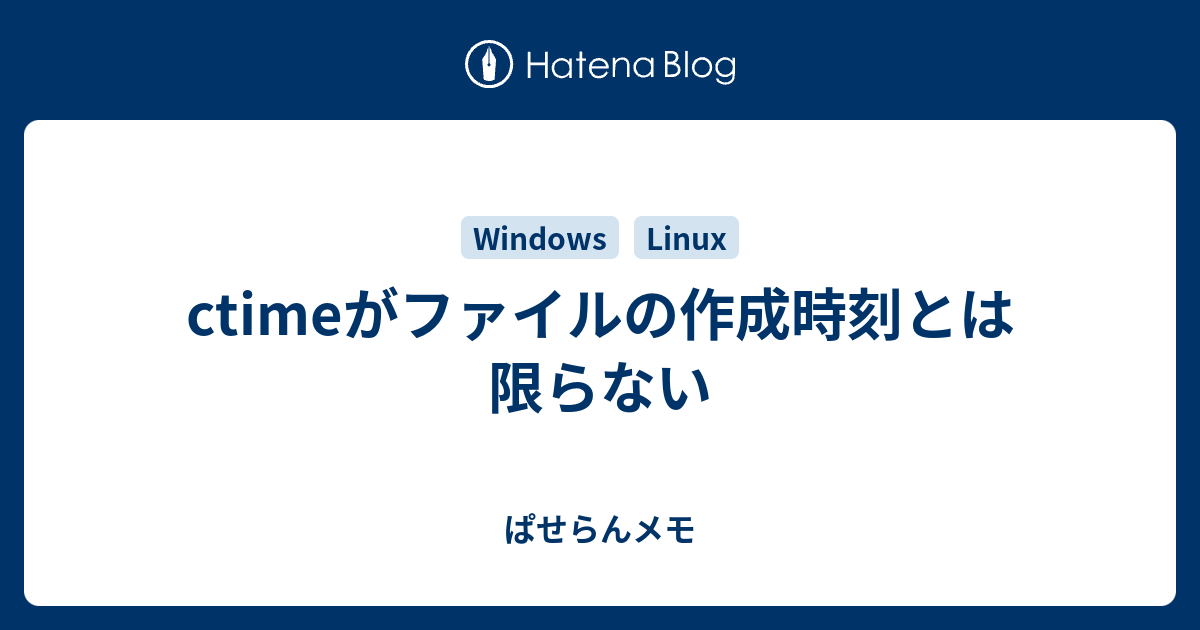 Hatena Blog

Windows Linux

ctimeがファイルの作成時刻とは限らない

ぱせらんメモ